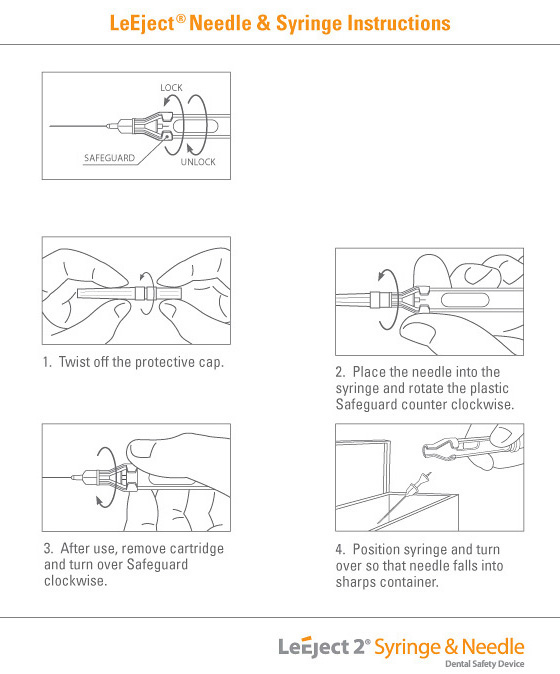 LeEject® Needle & Syringe Instructions

LOCK

SAFEGUARD

UNLOCK

1. Twist off the protective cap.

2. Place the needle into the syringe and rotate the plastic Safeguard counter clockwise.

3. After use, remove cartridge and turn over Safeguard clockwise.

4. Position syringe and turn over so that needle falls into sharps container.

LeEject 2® Syringe & Needle

Dental Safety Device